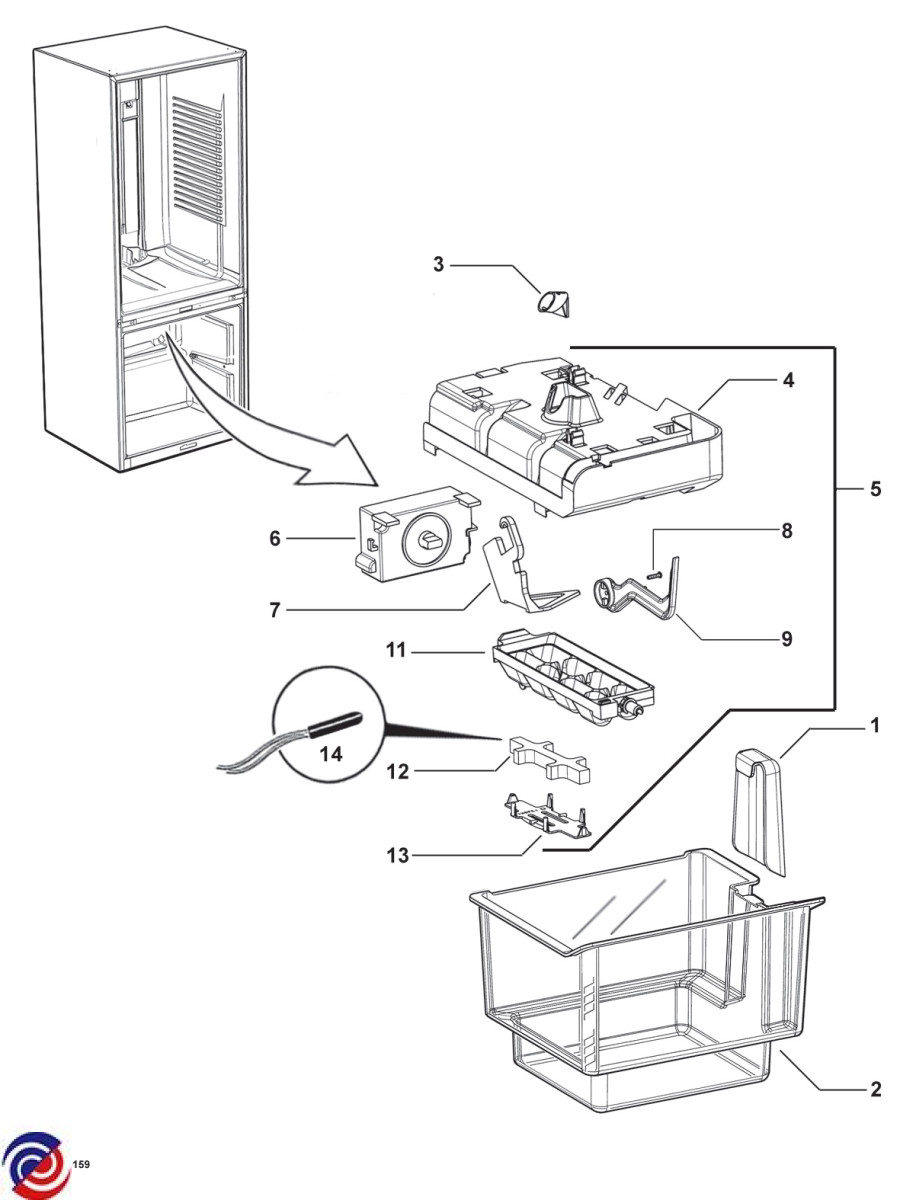 3
4
5
6
8
7
9
11
14
12
1
13
2
159